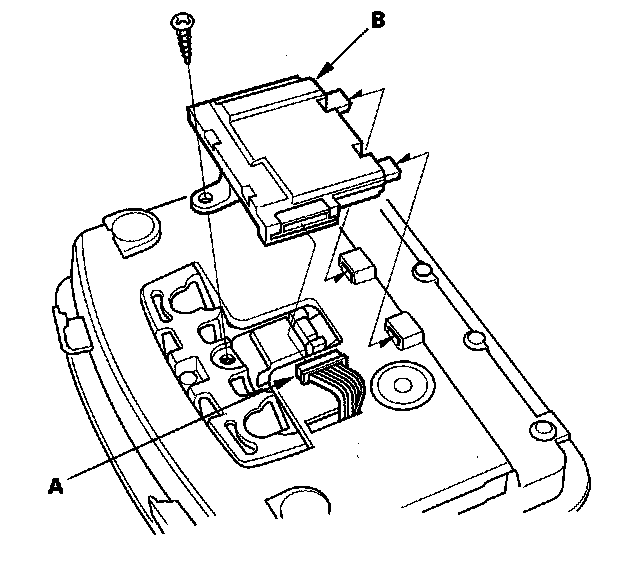 B

A