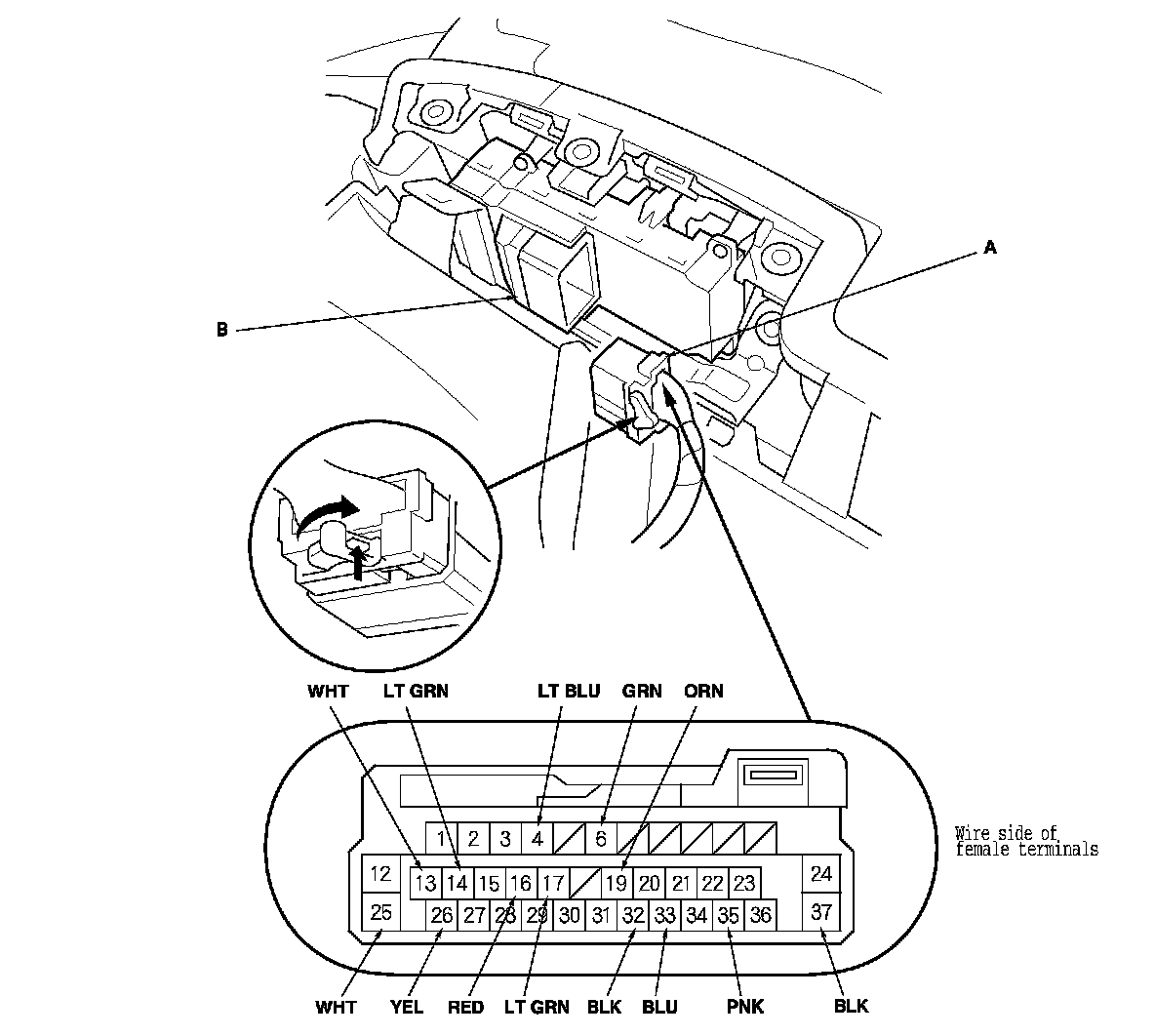 A

B

WHT LT GRN LT BLU GRN ORN

1 2 3 4 6

12 13 14 15 16 17 19 20 21 22 23 24

25 26 27 28 29 30 31 32 33 34 35 36 37

Wire side of female terminals

WHT YEL RED LT GRN BLK BLU PNK BLK