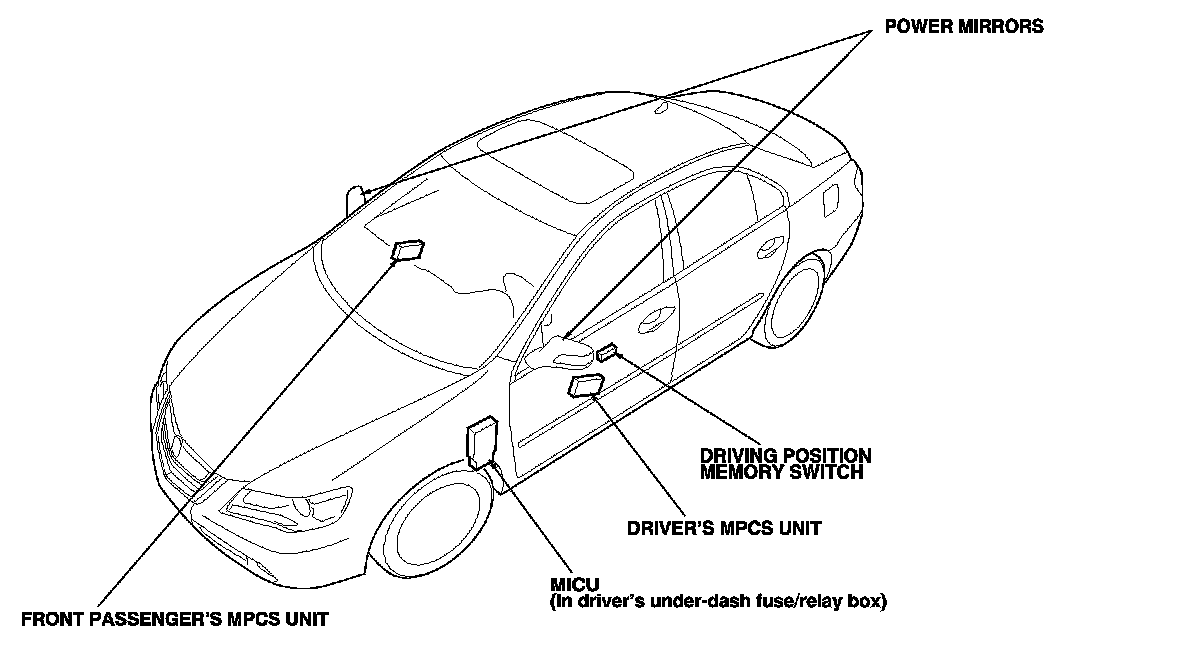 POWER MIRRORS

DRIVING POSITION
MEMORY SWITCH

DRIVER'S MPCS UNIT

MICU
(In driver's under-dash fuse/relay box)

FRONT PASSENGER'S MPCS UNIT