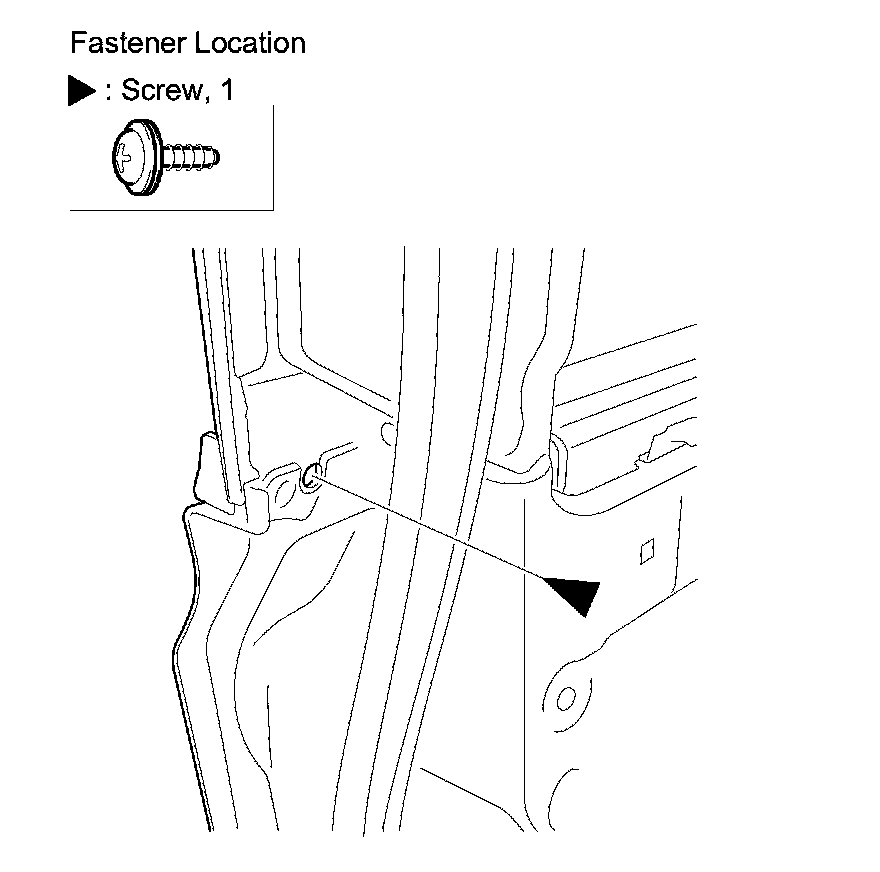 Fastener Location

▶ : Screw, 1