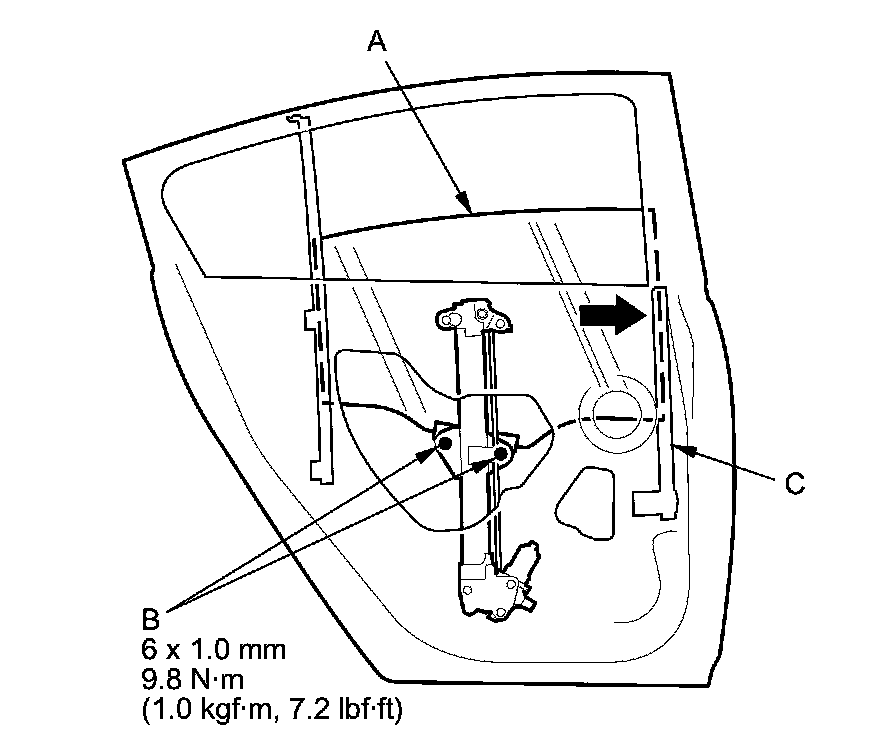 A

C

B
6 x 1.0 mm
9.8 N·m
(1.0 kgf·m, 7.2 lbf·ft)