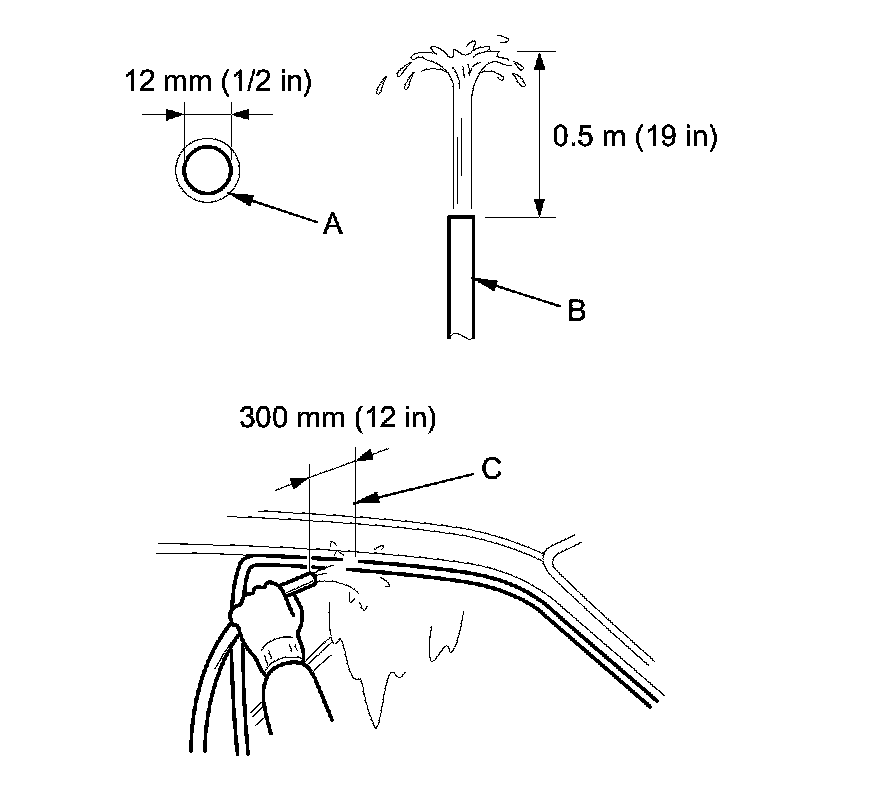 12 mm (1/2 in)

A

0.5 m (19 in)

B

300 mm (12 in)

C