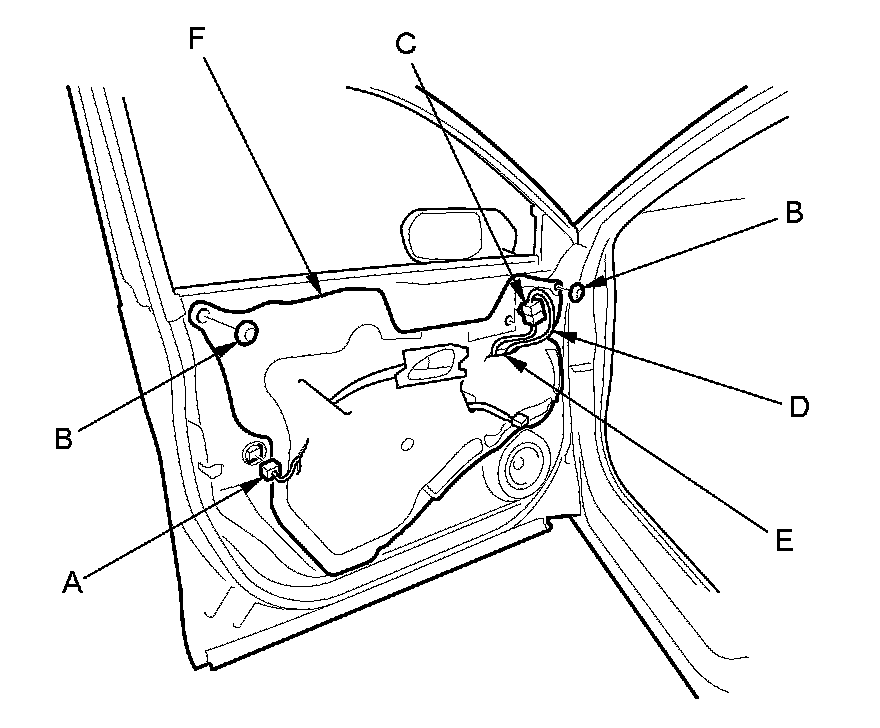 F
C
B
B
D
E
A