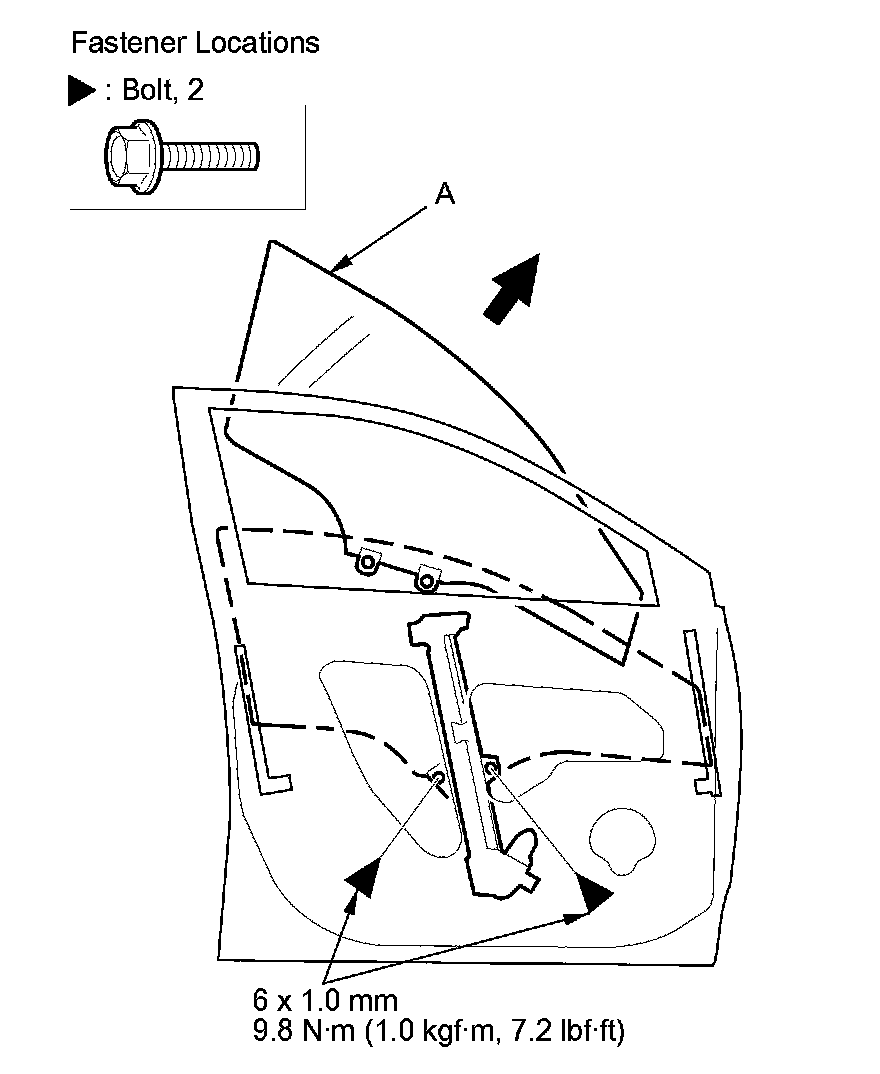 Fastener Locations

▶ : Bolt, 2

A

6 x 1.0 mm
9.8 N·m (1.0 kgf·m, 7.2 lbf·ft)