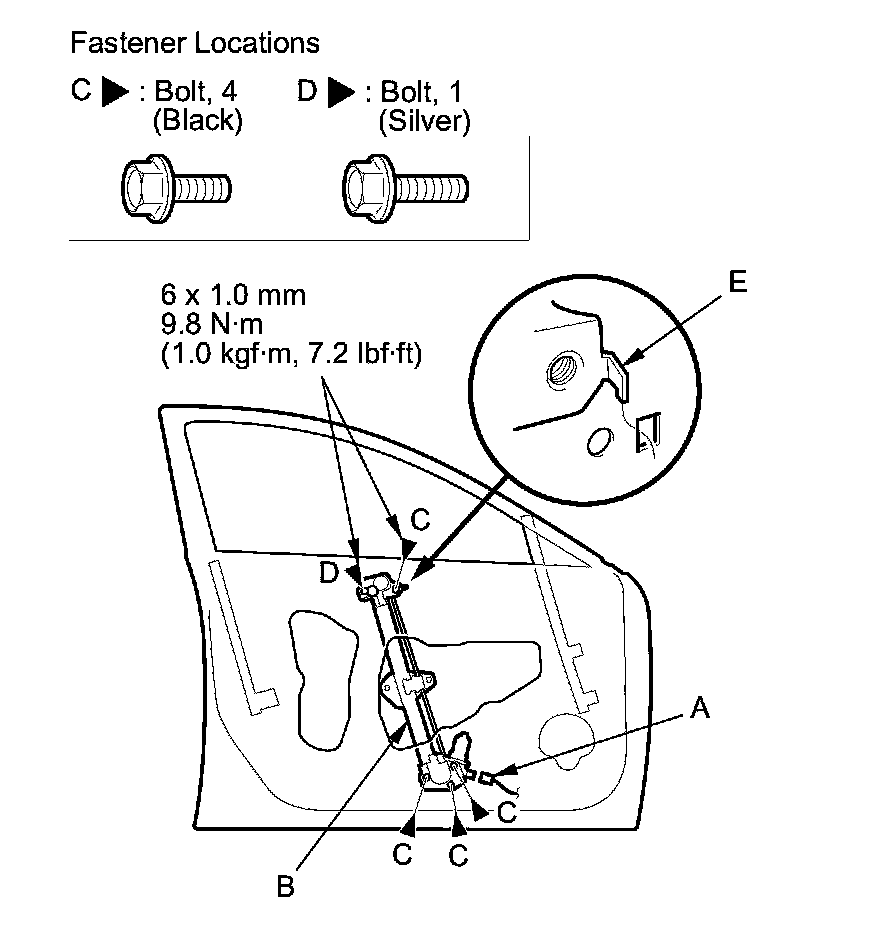 Fastener Locations

C ▶ : Bolt, 4 (Black)

D ▶ : Bolt, 1 (Silver)

6 x 1.0 mm
9.8 N·m
(1.0 kgf·m, 7.2 lbf·ft)

E

C

D

A

C

C

C

B