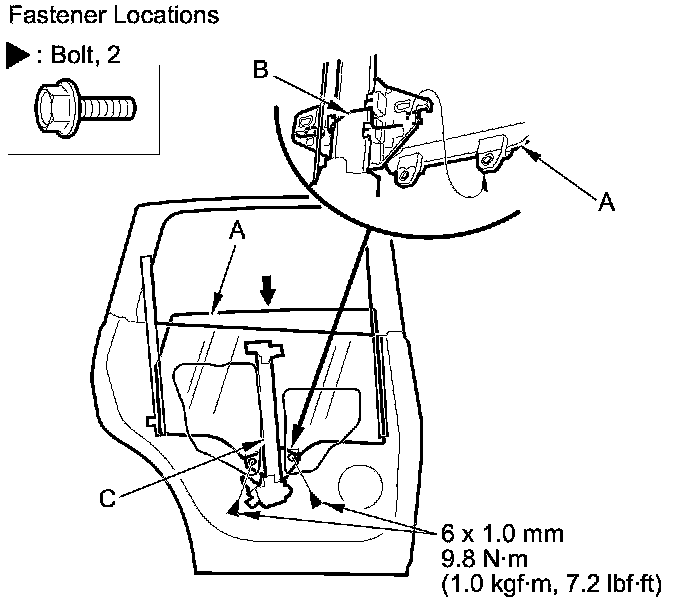 Fastener Locations

▶ : Bolt, 2

B

A

A

C

6 x 1.0 mm
9.8 N·m
(1.0 kgf·m, 7.2 lbf·ft)