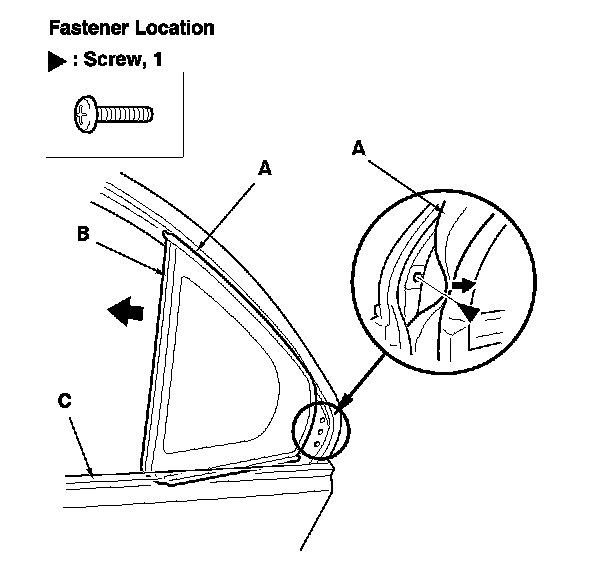 Fastener Location

▶ : Screw, 1

A

A

B

C