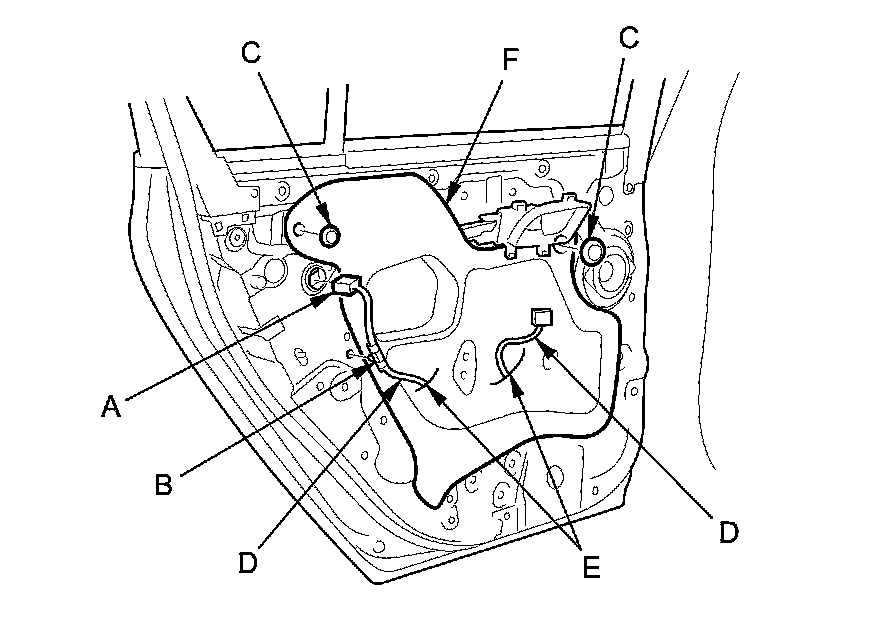 C
F
C
A
B
D
E
D