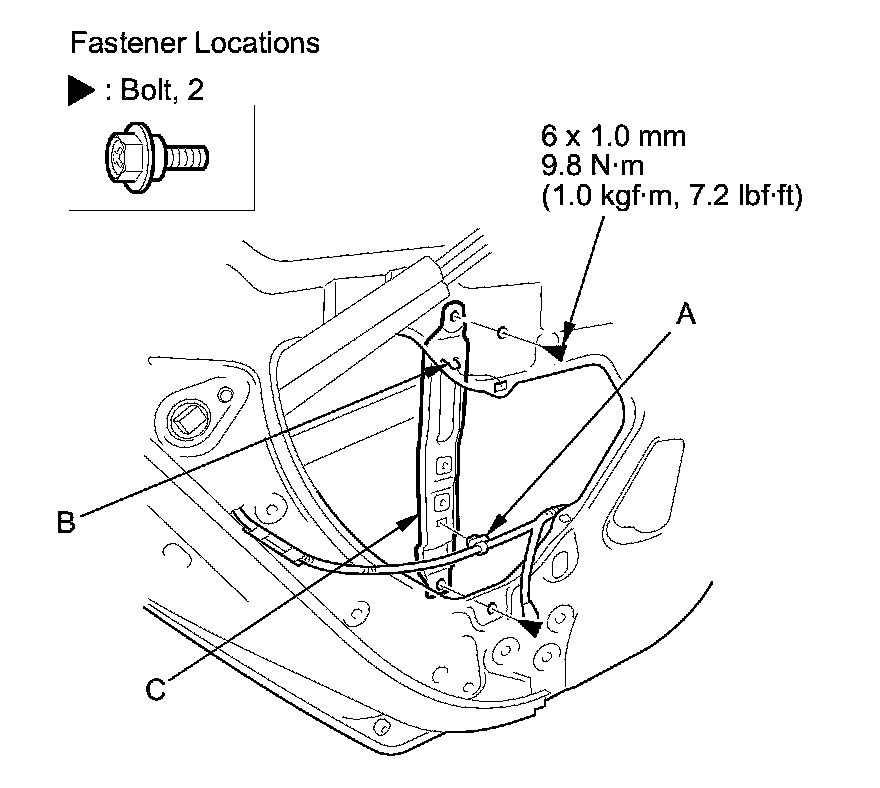 Fastener Locations

▶ : Bolt, 2

6 x 1.0 mm
9.8 N·m
(1.0 kgf·m, 7.2 lbf·ft)

A

B

C