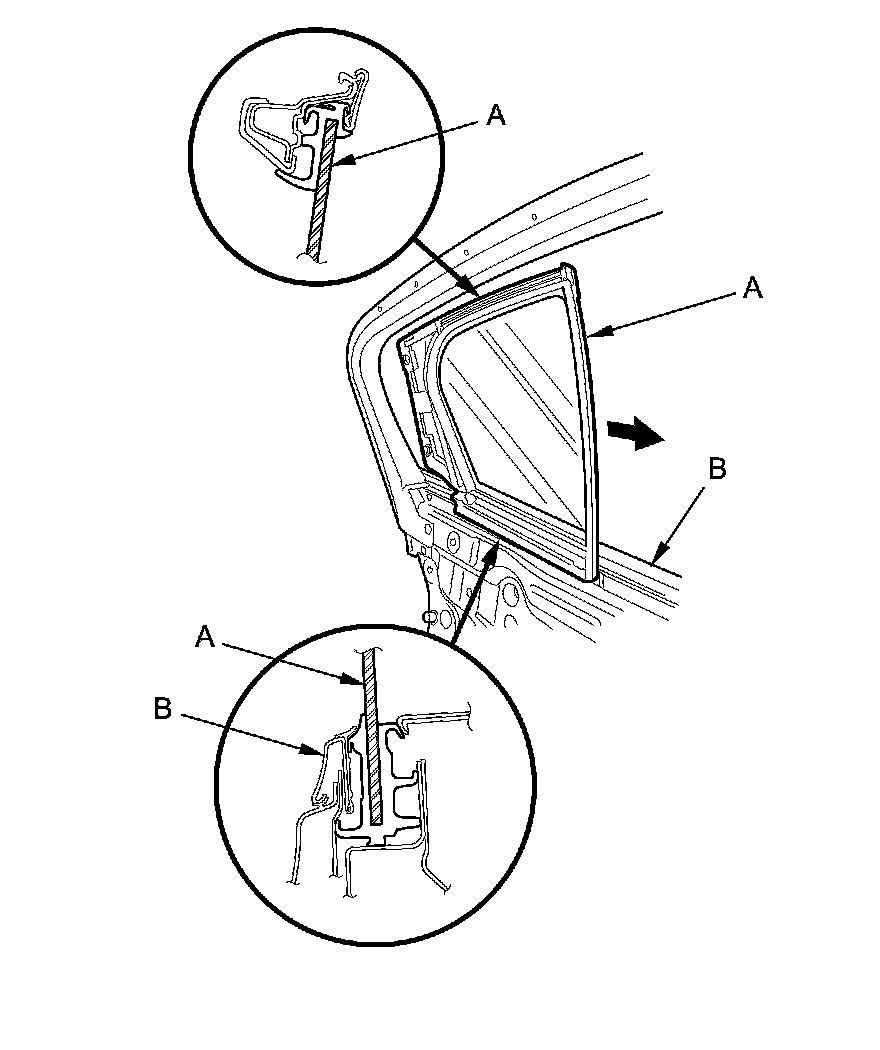 A
A
B
A
B