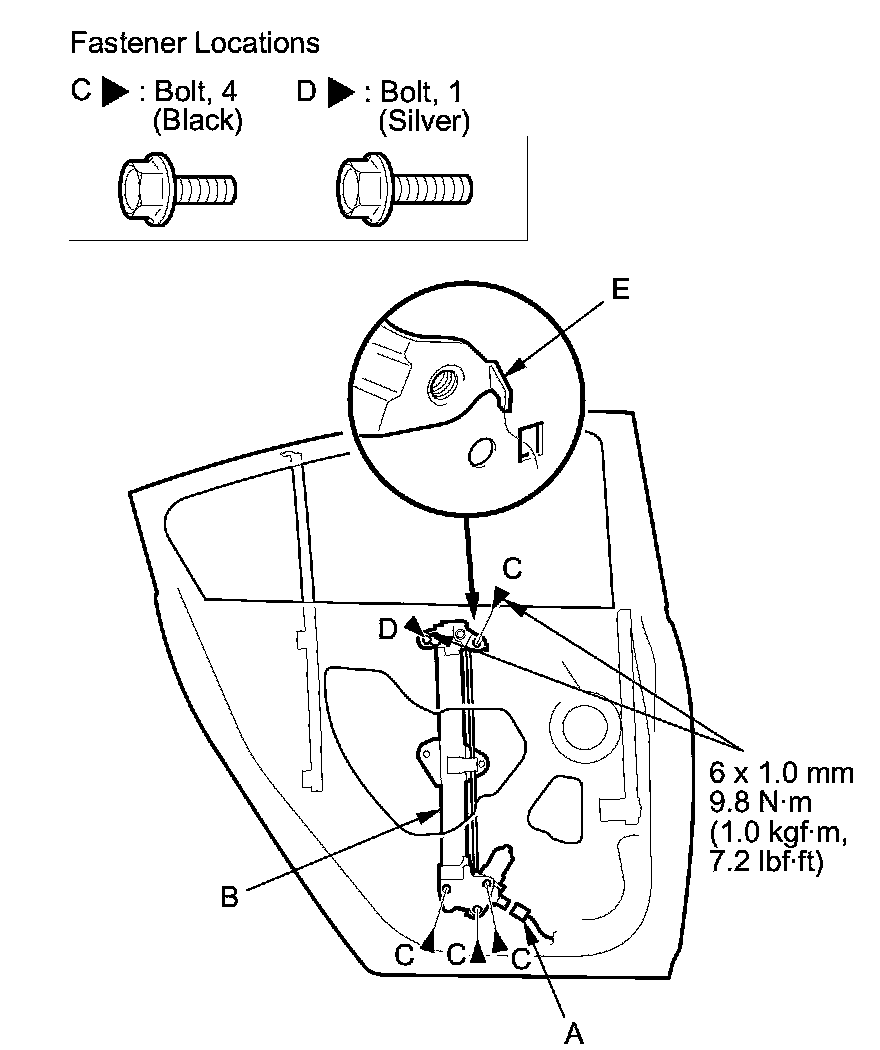 Fastener Locations

C ▶ : Bolt, 4 (Black)

D ▶ : Bolt, 1 (Silver)

E

C

D

6 x 1.0 mm
9.8 N·m
(1.0 kgf·m,
7.2 lbf·ft)

B

C C C

A