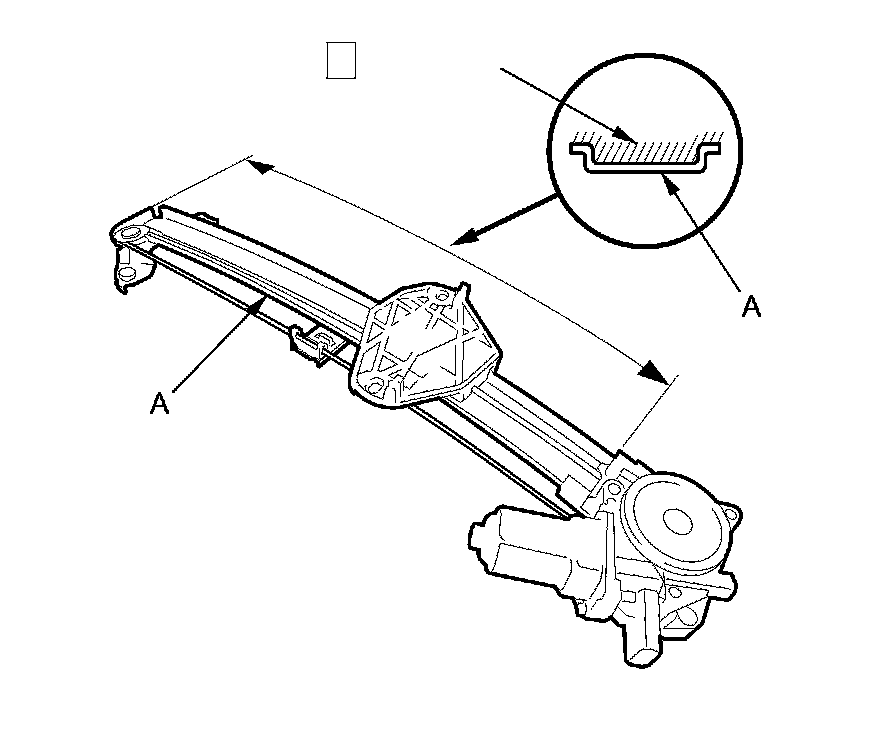 A

A