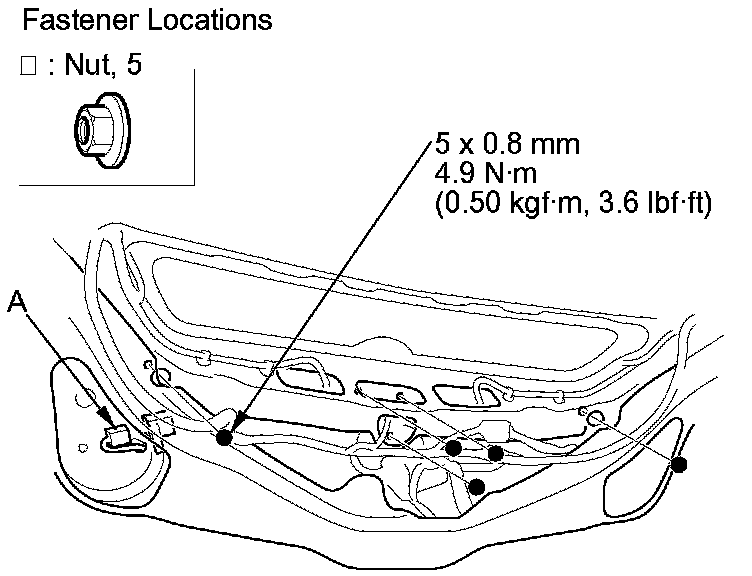 Fastener Locations

□ : Nut, 5

5 x 0.8 mm
4.9 N·m
(0.50 kgf·m, 3.6 lbf·ft)

A