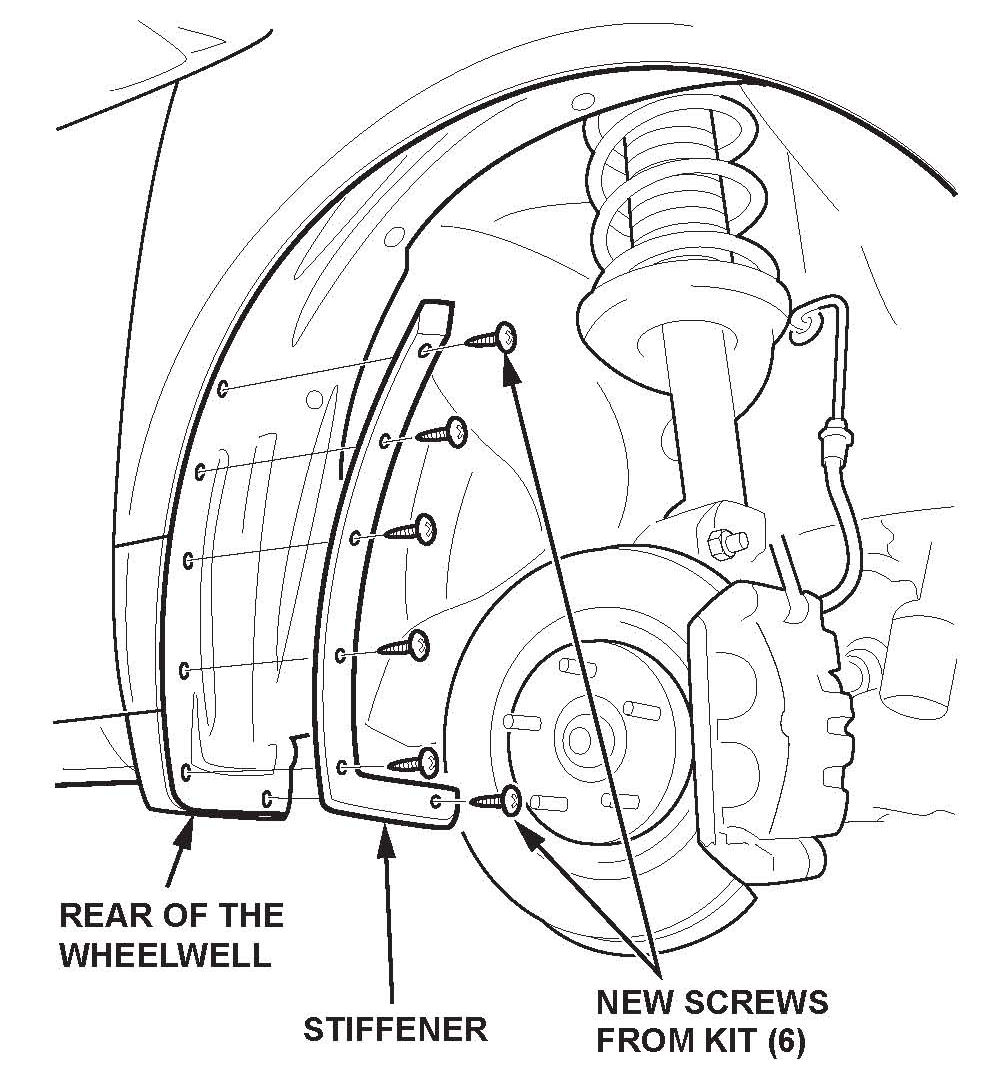 REAR OF THE WHEELWELL

STIFFENER

NEW SCREWS FROM KIT (6)