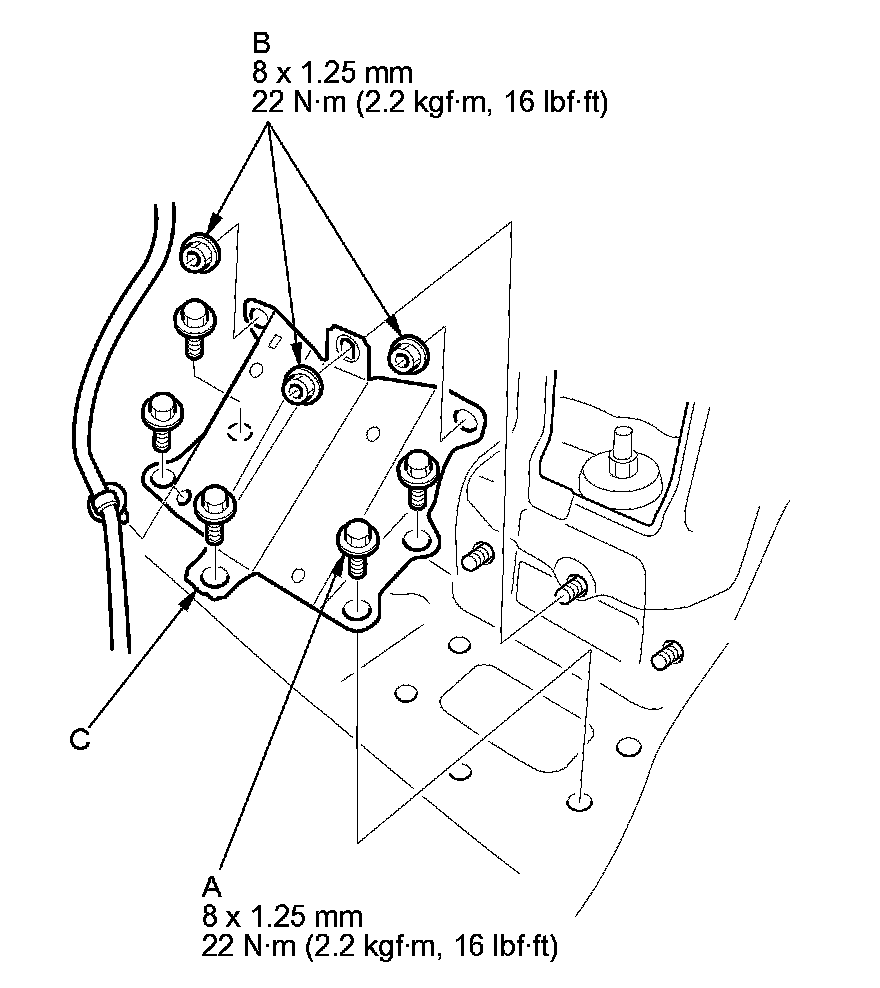 B
8 x 1.25 mm
22 N·m (2.2 kgf·m, 16 lbf·ft)

C

A
8 x 1.25 mm
22 N·m (2.2 kgf·m, 16 lbf·ft)