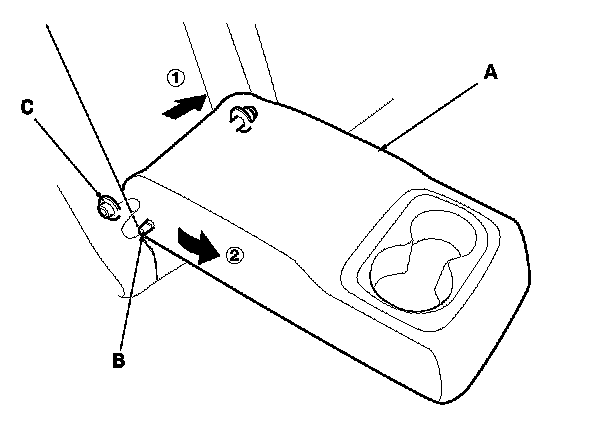 ① A C ② B