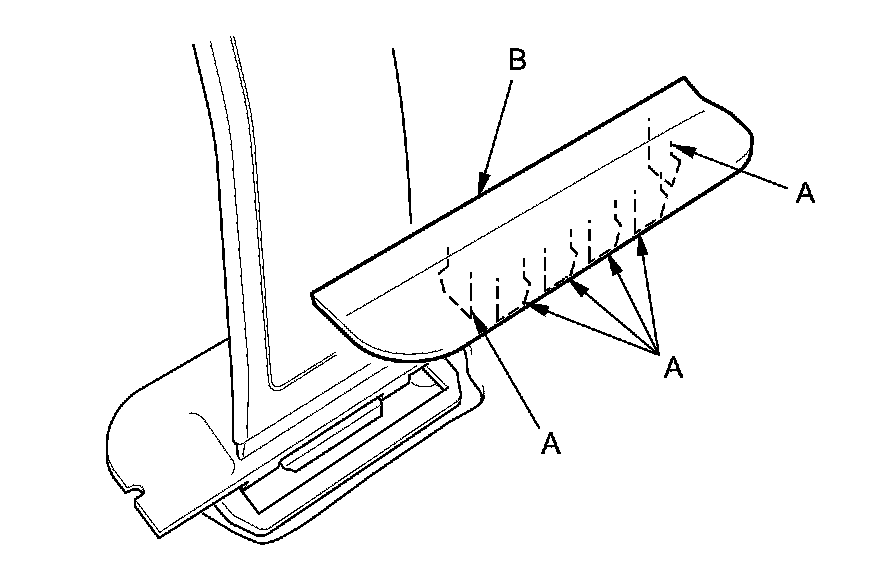 B
A
A
A