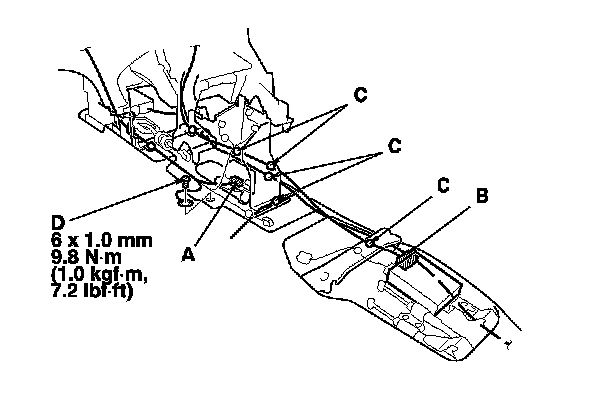 C

C

C

B

D
6 x 1.0 mm
9.8 N·m
(1.0 kgf·m,
7.2 lbf·ft)

A