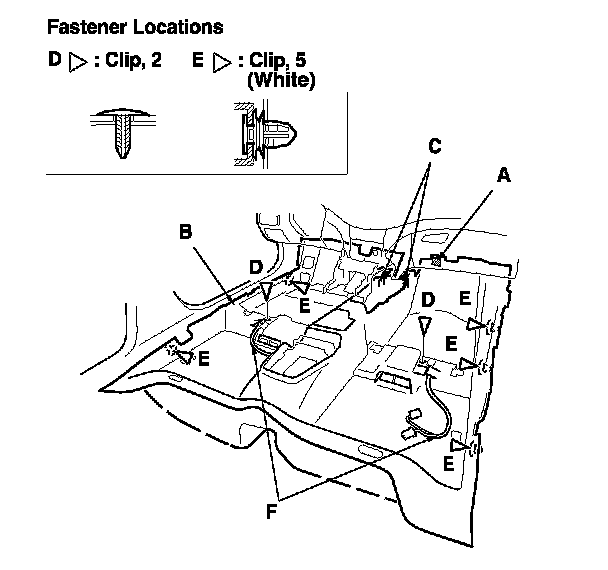 Fastener Locations

D ▷ : Clip, 2 E ▷ : Clip, 5 (White)

C

A

B

D

E

D

E

E

E

E

F