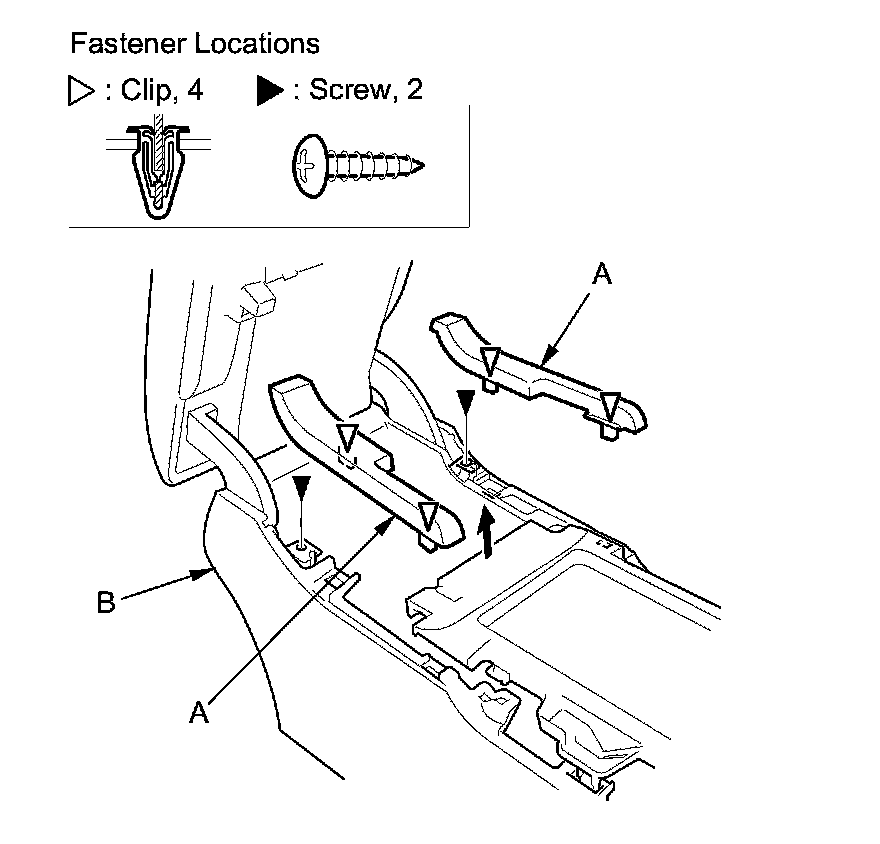 Fastener Locations

▷ : Clip, 4 ▶ : Screw, 2

A

B

A