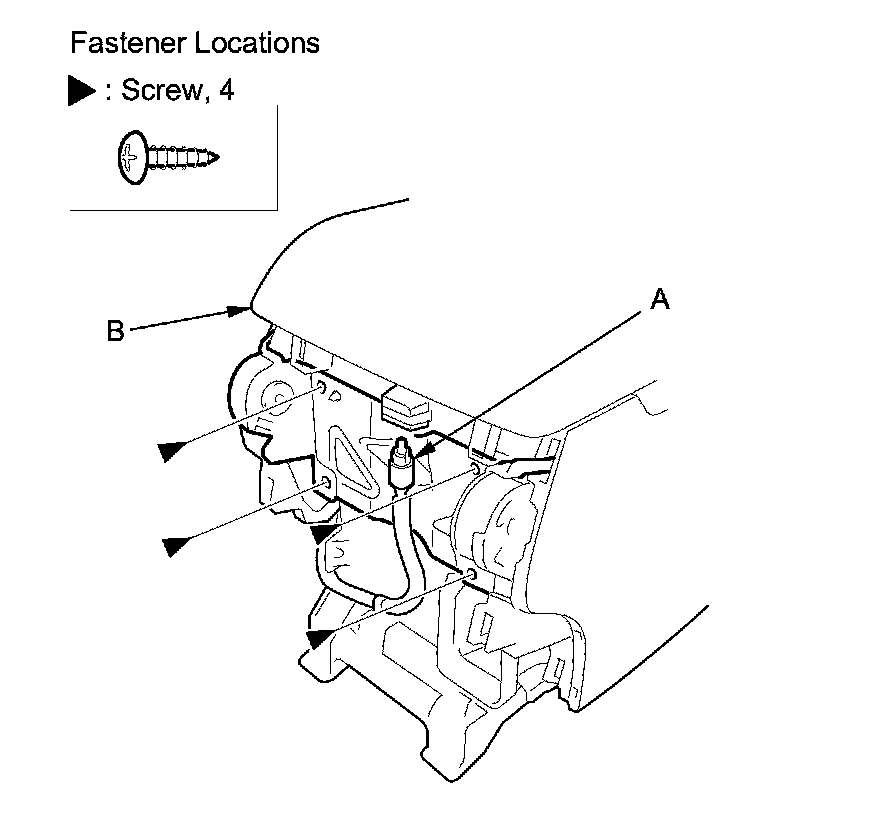 Fastener Locations

▶ : Screw, 4

A

B