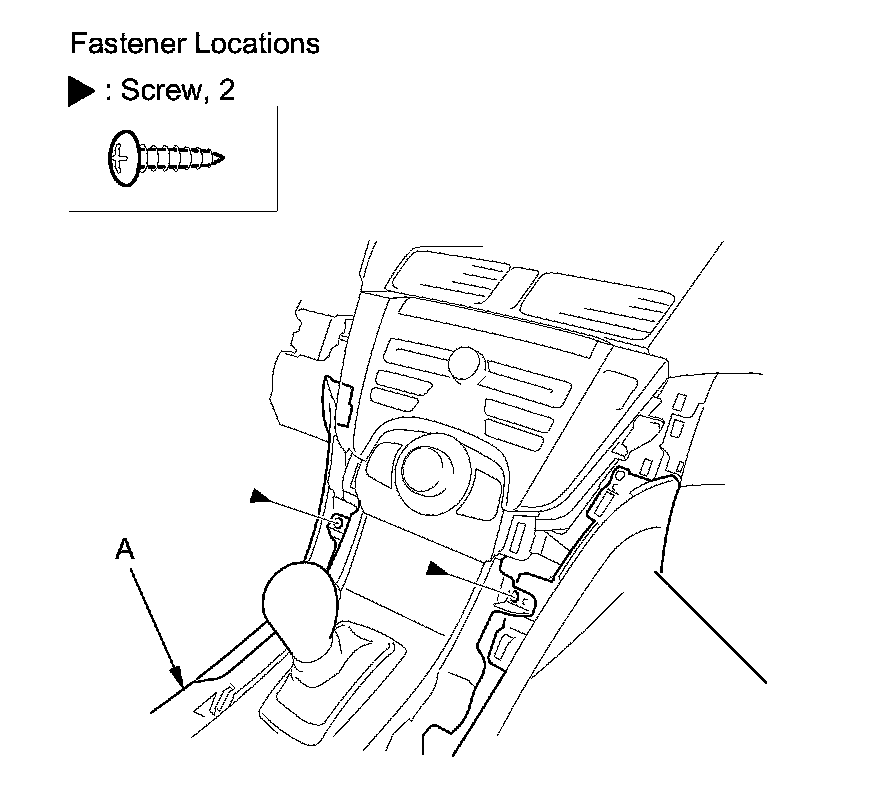 Fastener Locations

▶ : Screw, 2

A