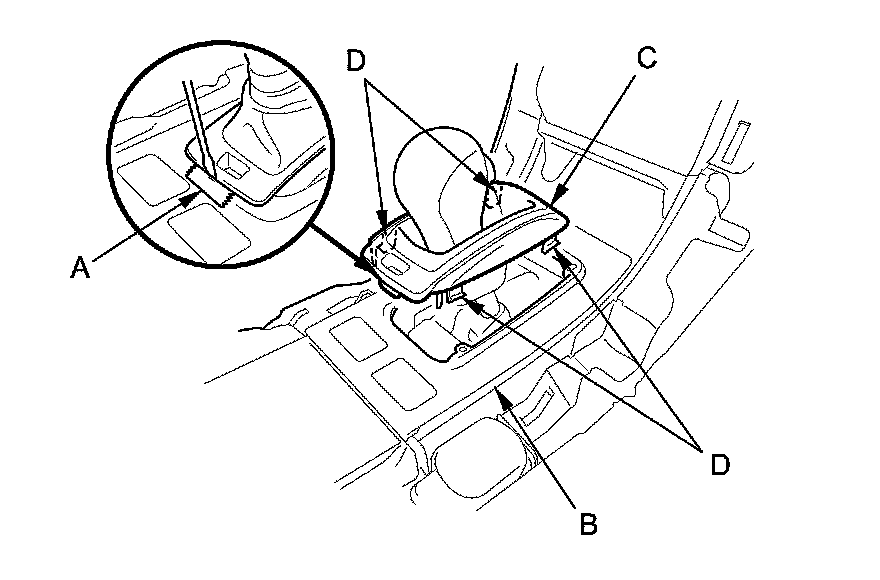 D
C
A
D
B