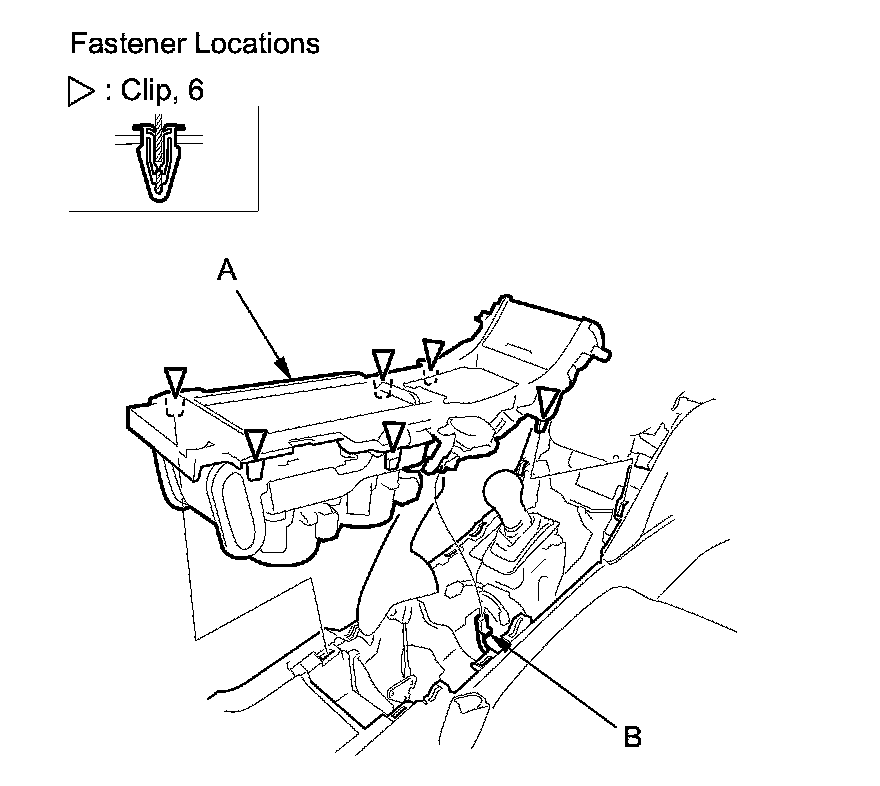 Fastener Locations

▷ : Clip, 6

A

B