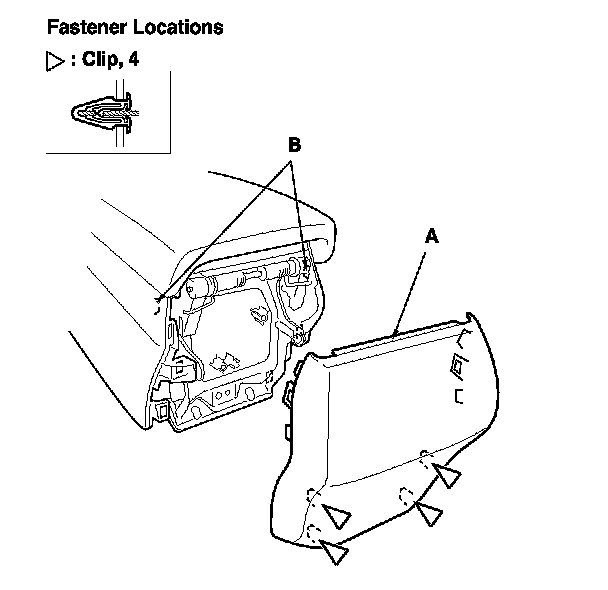 Fastener Locations

▷ : Clip, 4

B

A