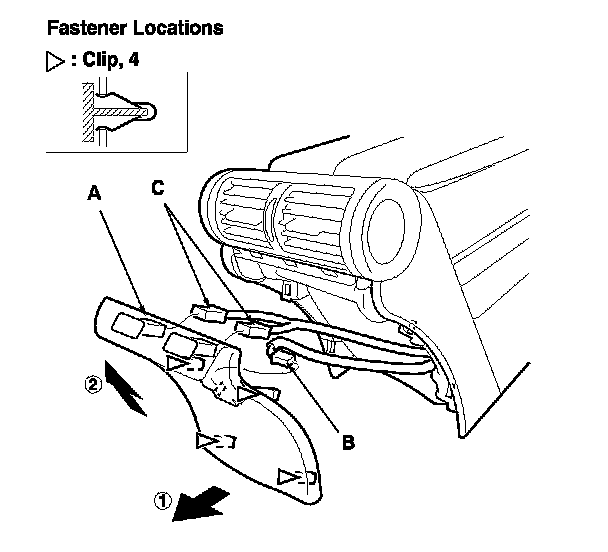 Fastener Locations

▷ : Clip, 4

A

C

②

B

①