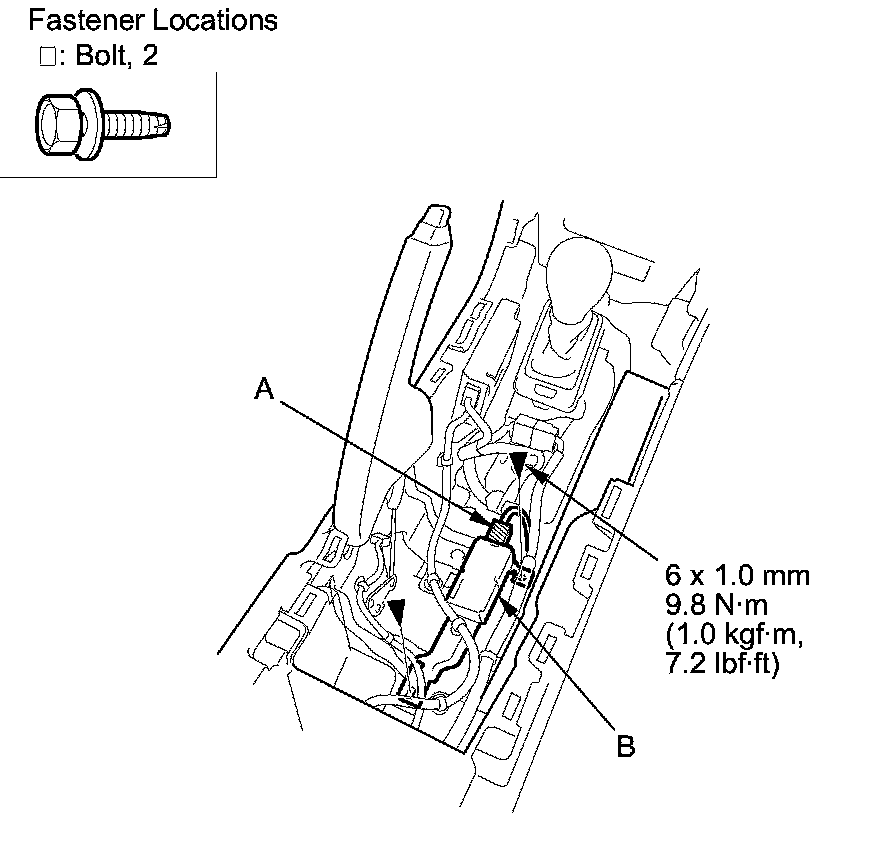 Fastener Locations
□: Bolt, 2

A

6 x 1.0 mm
9.8 N·m
(1.0 kgf·m,
7.2 lbf·ft)

B