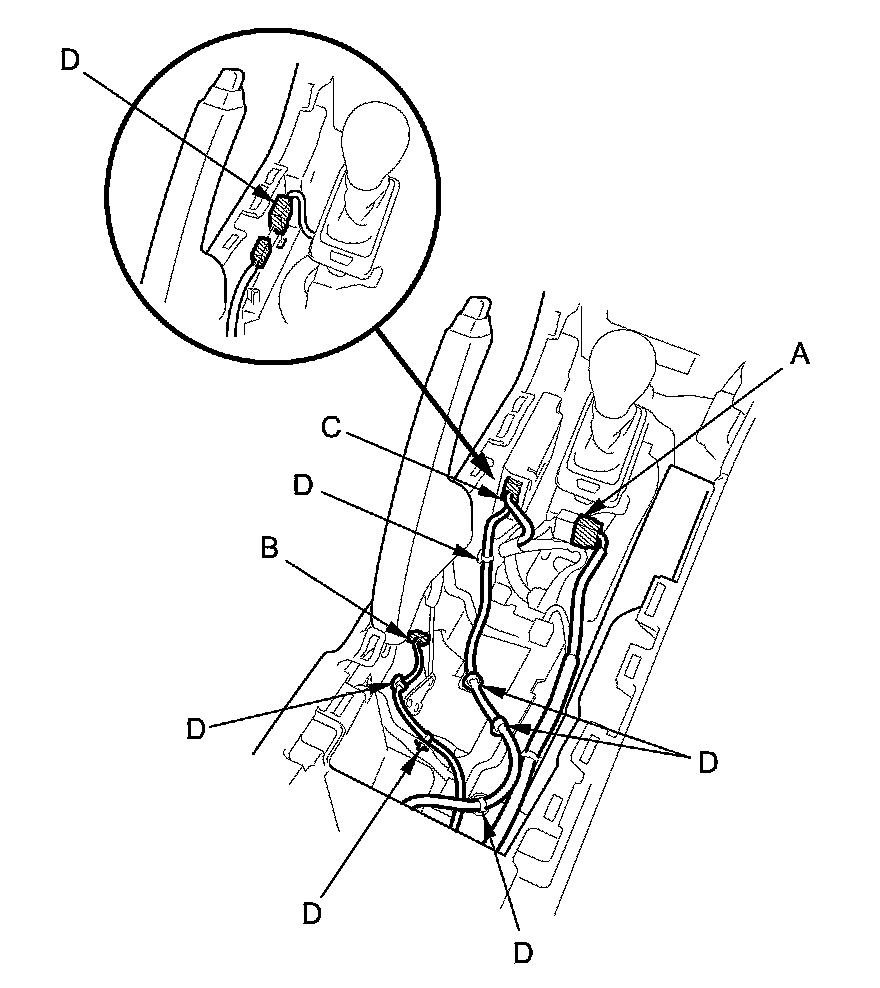 D
A
C
D
B
D
D
D
D