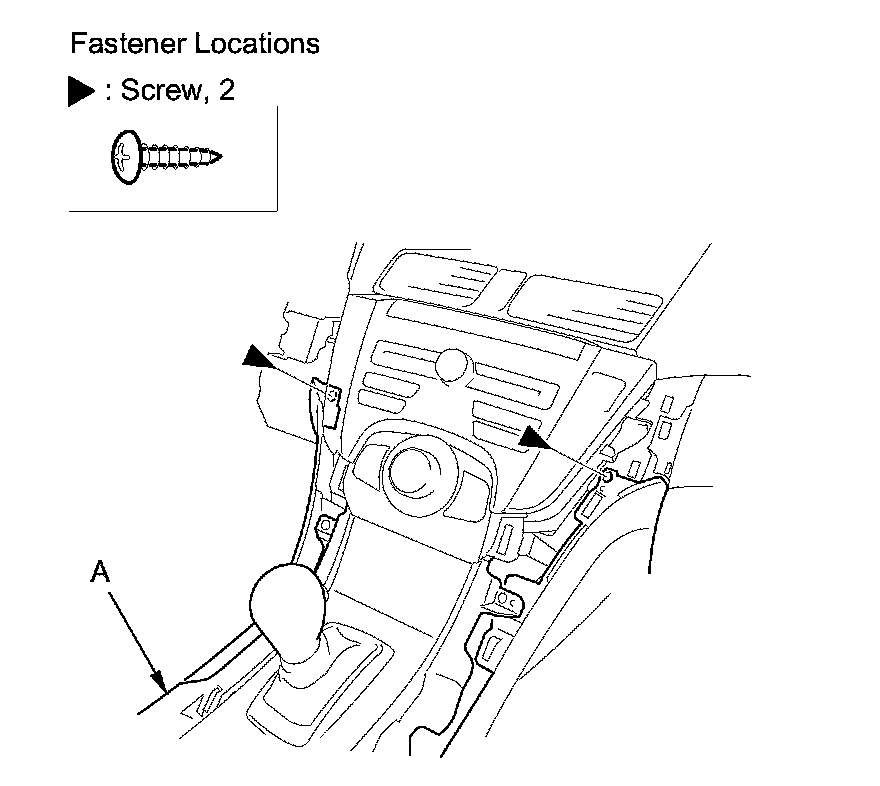 Fastener Locations

▶ : Screw, 2

A