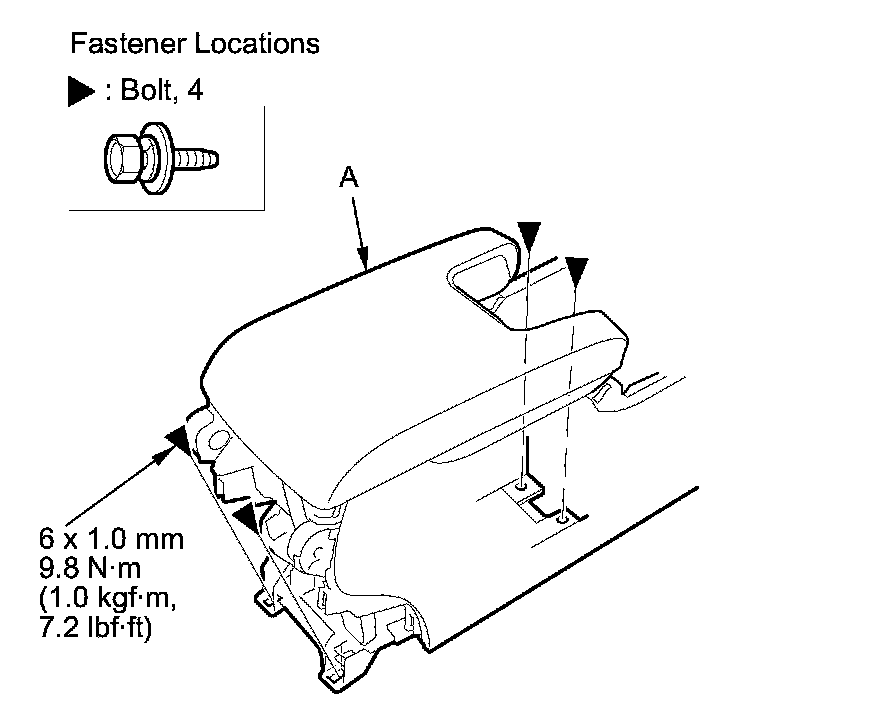 Fastener Locations

▶ : Bolt, 4

A

6 x 1.0 mm
9.8 N·m
(1.0 kgf·m,
7.2 lbf·ft)