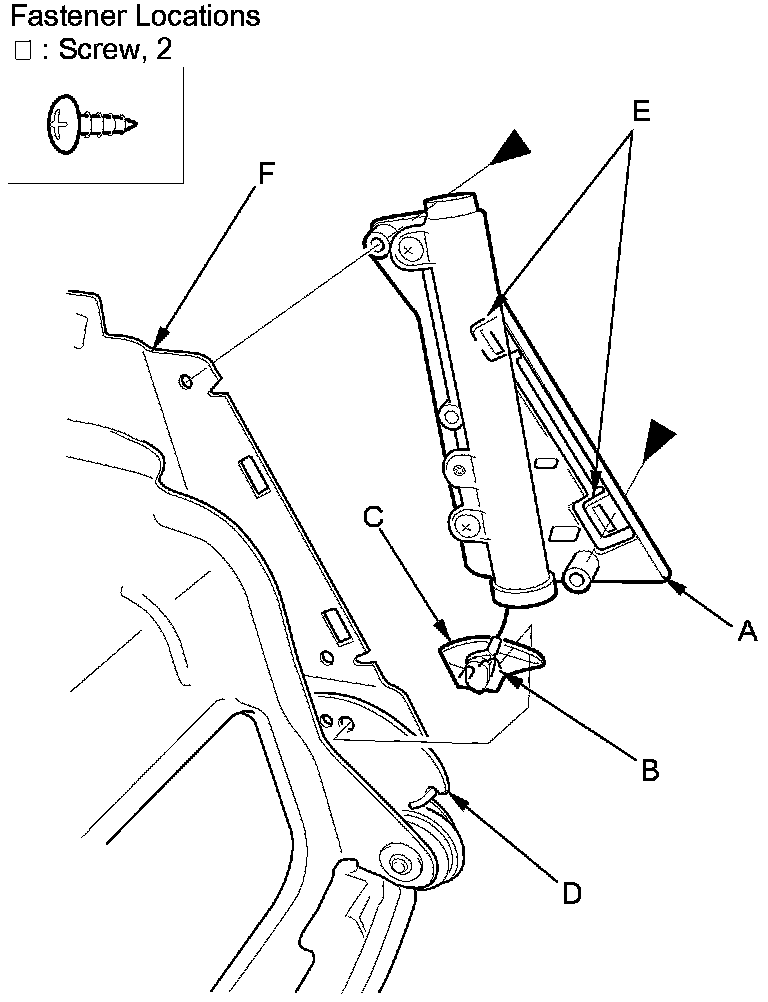 Fastener Locations
□ : Screw, 2

F
E
C
A
B
D