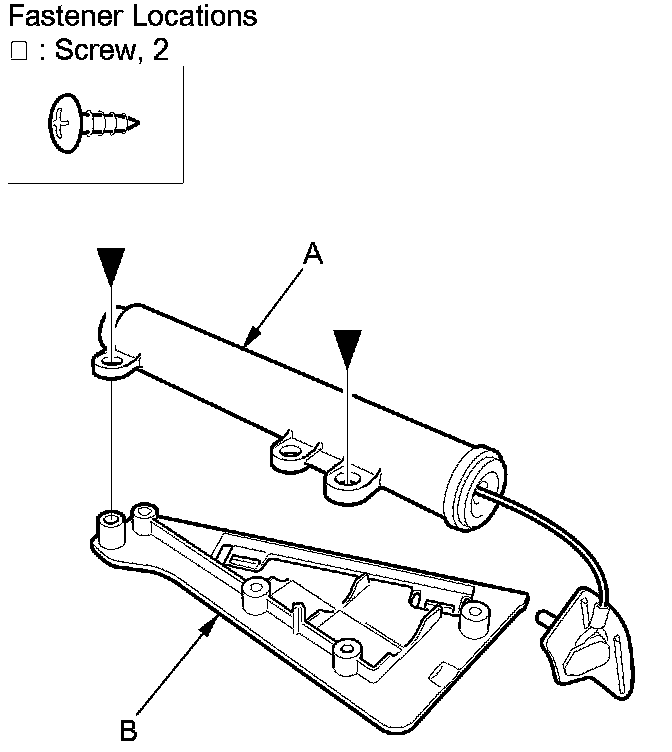 Fastener Locations
□ : Screw, 2

A

B