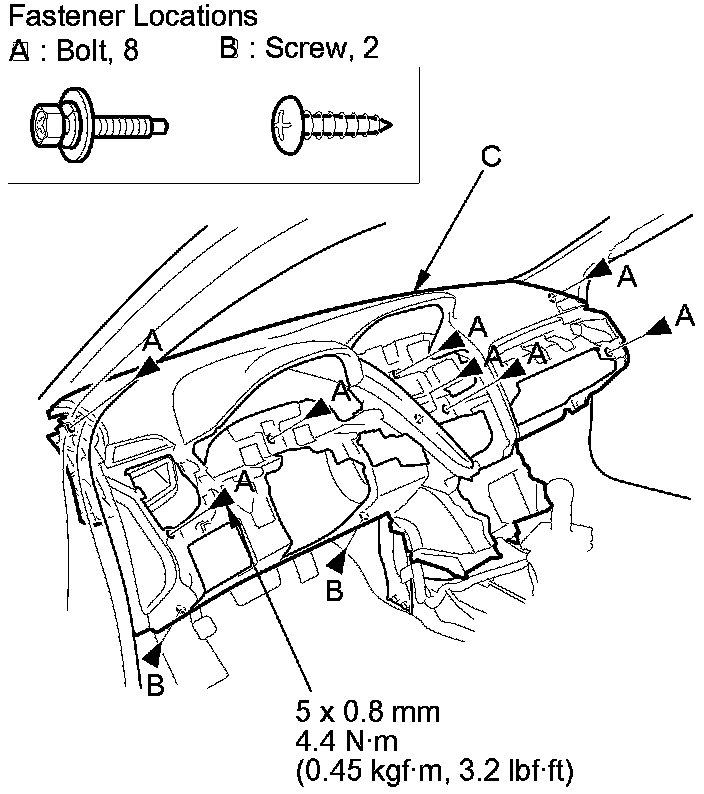 Fastener Locations
A : Bolt, 8
B : Screw, 2

C

A
A
A
A
A
A
A
A

B
B

5 x 0.8 mm
4.4 N·m
(0.45 kgf·m, 3.2 lbf·ft)