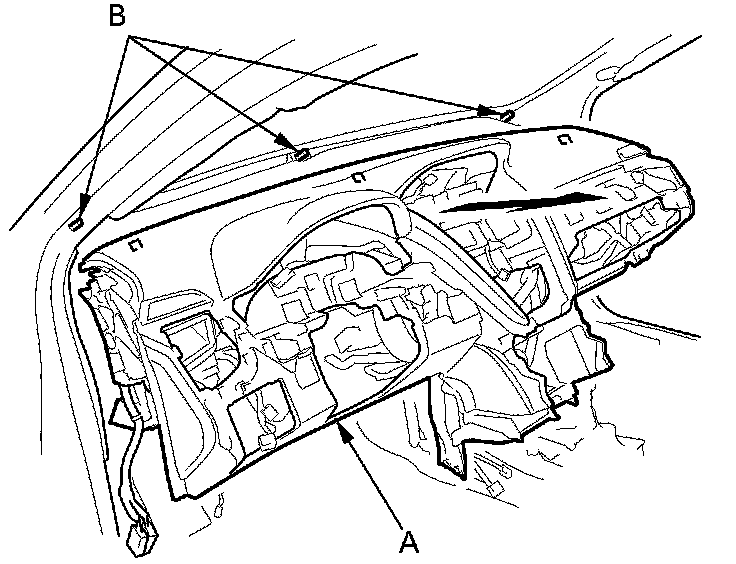 B

A