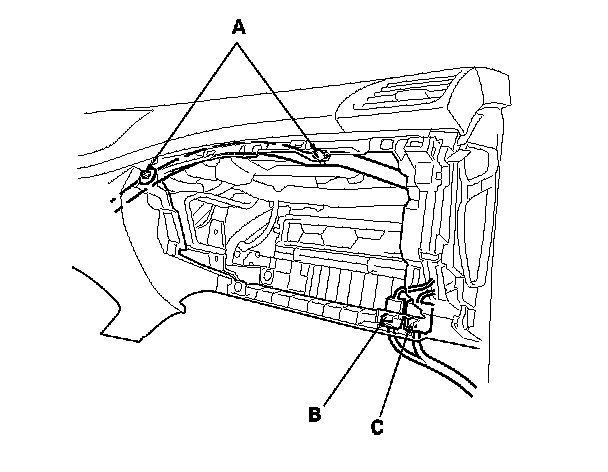 A

B

C