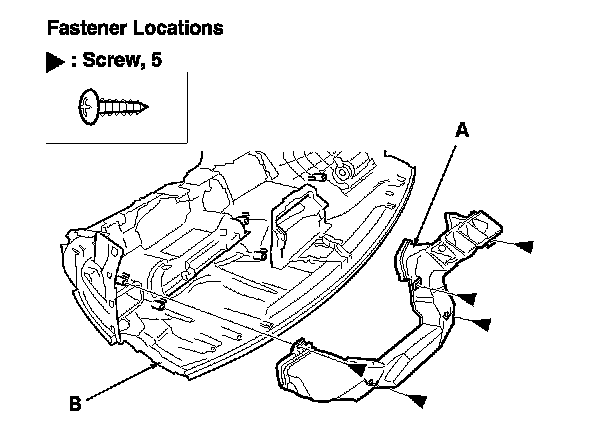 Fastener Locations

▶ : Screw, 5

A

B