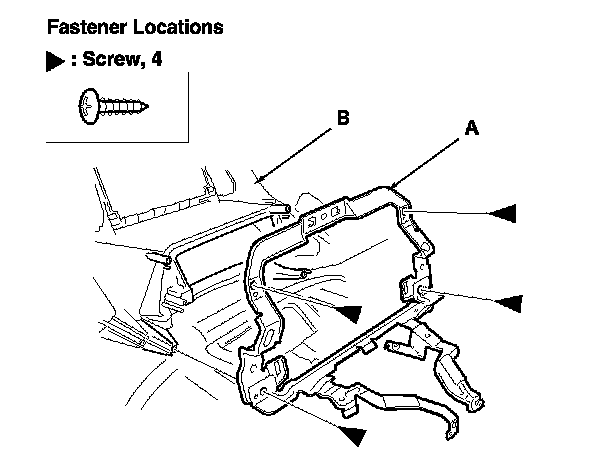 Fastener Locations

▶ : Screw, 4

B

A