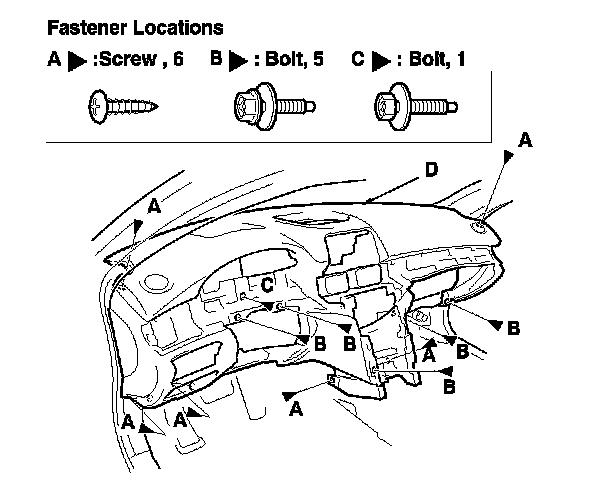 Fastener Locations

A ▶ :Screw , 6   B ▶ : Bolt, 5   C ▶ : Bolt, 1

A

D

A

C

B

B

B

A

B

B

A

A

A