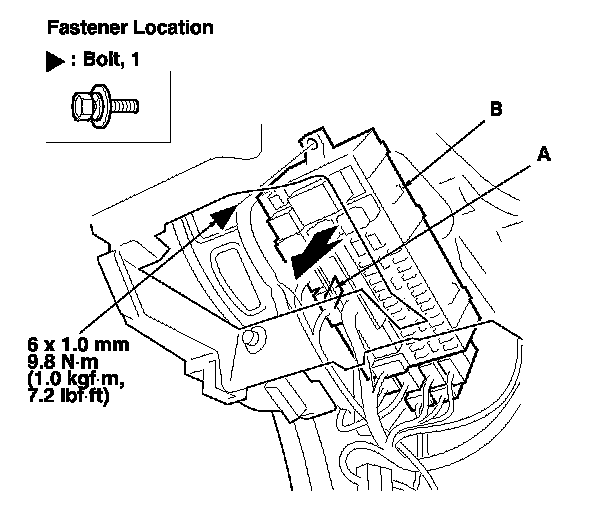 Fastener Location

▶ : Bolt, 1

B

A

6 x 1.0 mm
9.8 N·m
(1.0 kgf·m,
7.2 lbf·ft)