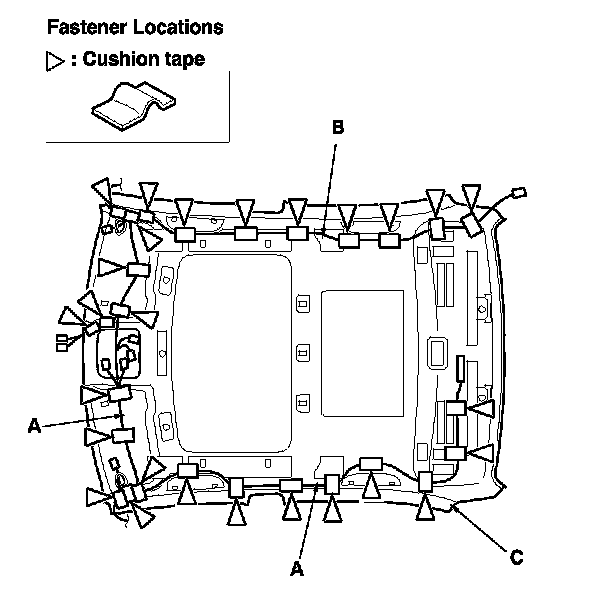 Fastener Locations

▷ : Cushion tape

B

A

A

C