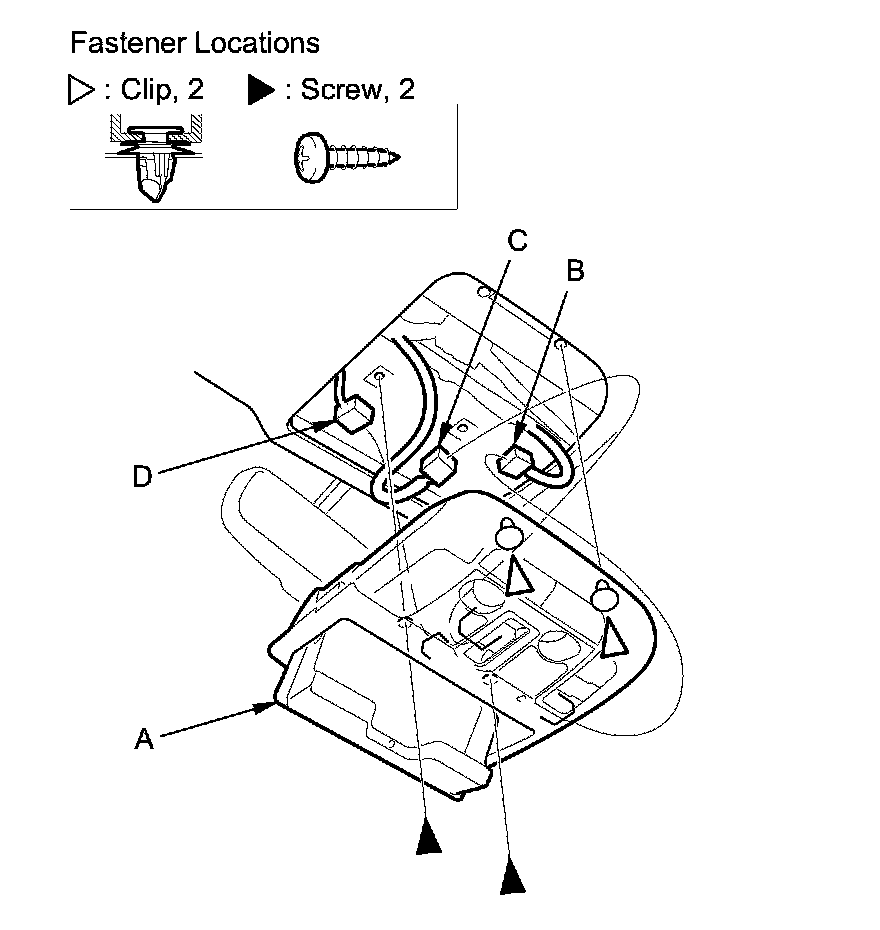 Fastener Locations

▷ : Clip, 2 ▶ : Screw, 2

C

B

D

A