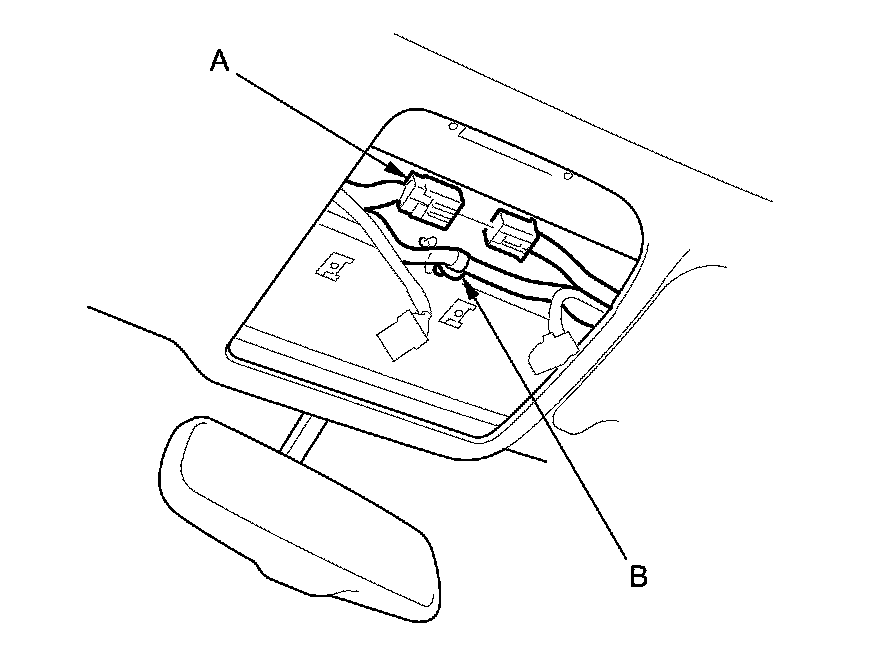 A

B