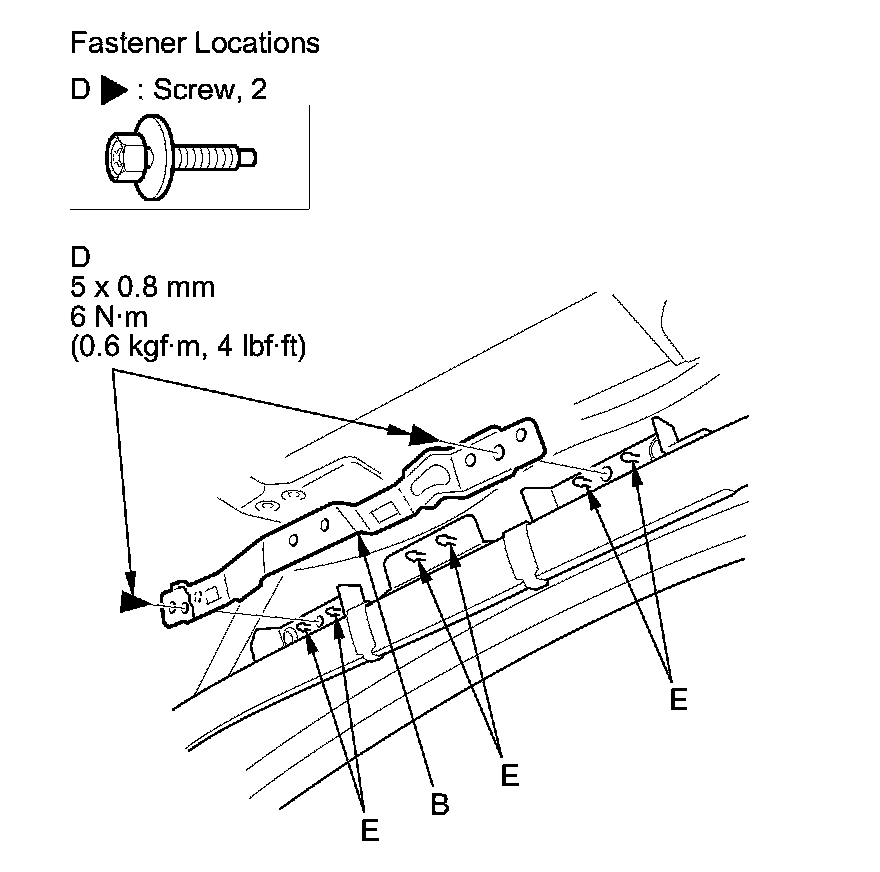 Fastener Locations

D ▶ : Screw, 2

D
5 x 0.8 mm
6 N·m
(0.6 kgf·m, 4 lbf·ft)

E

E

B

E