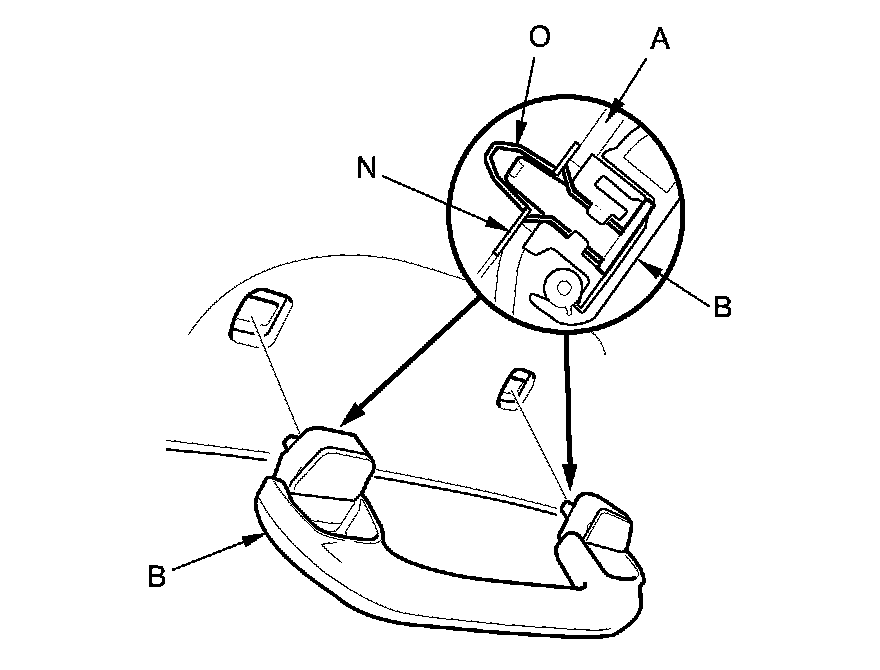 O
A
N
B
B