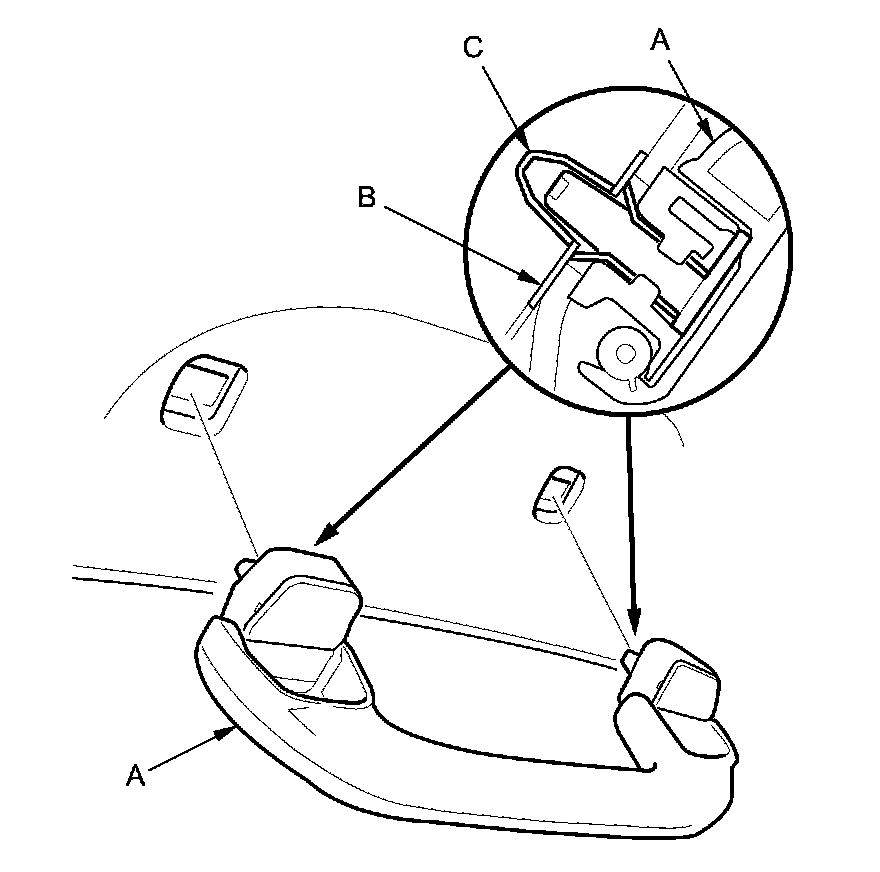 C
A
B
A