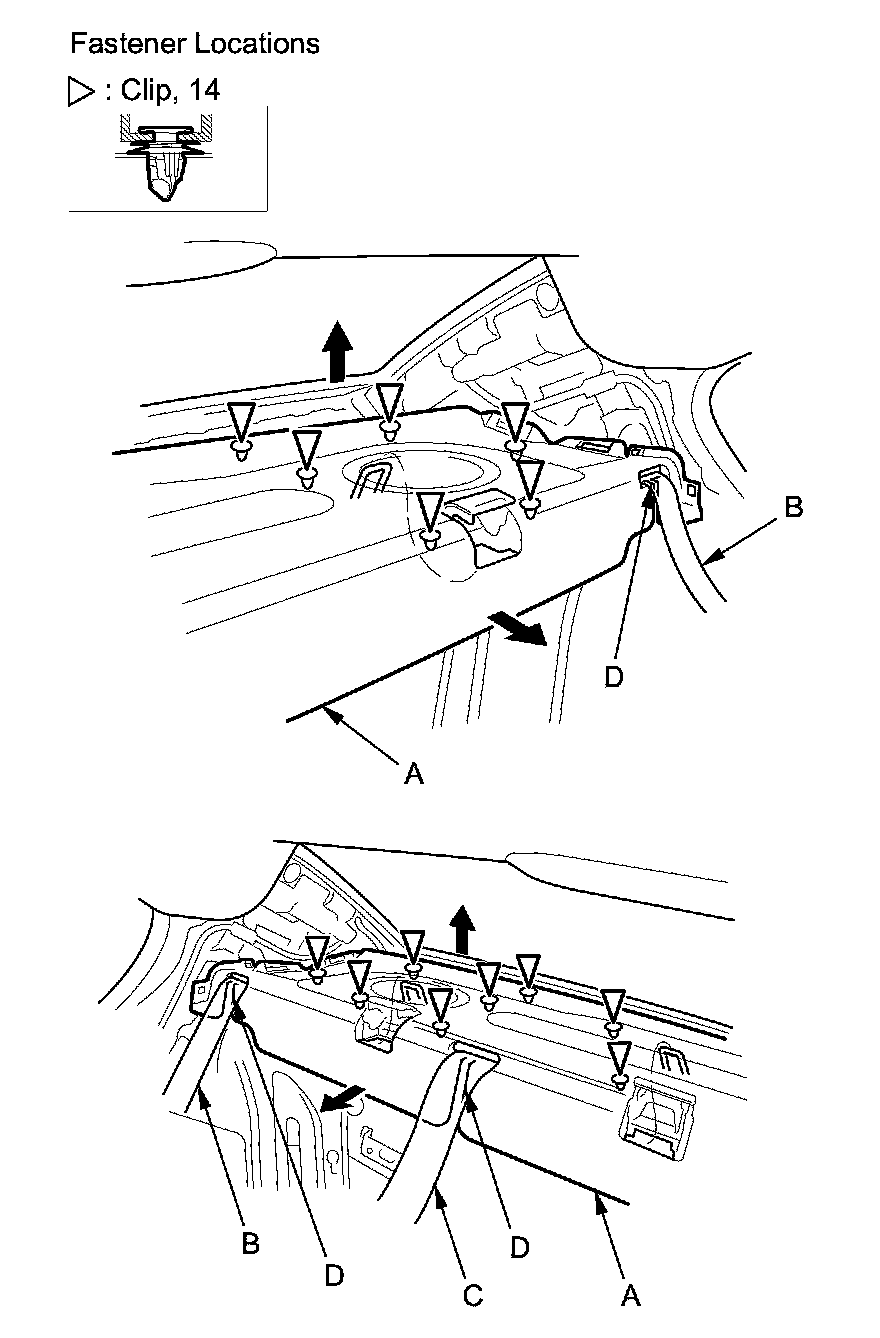 Fastener Locations

▷ : Clip, 14

B

D

A

B

D

C

D

A